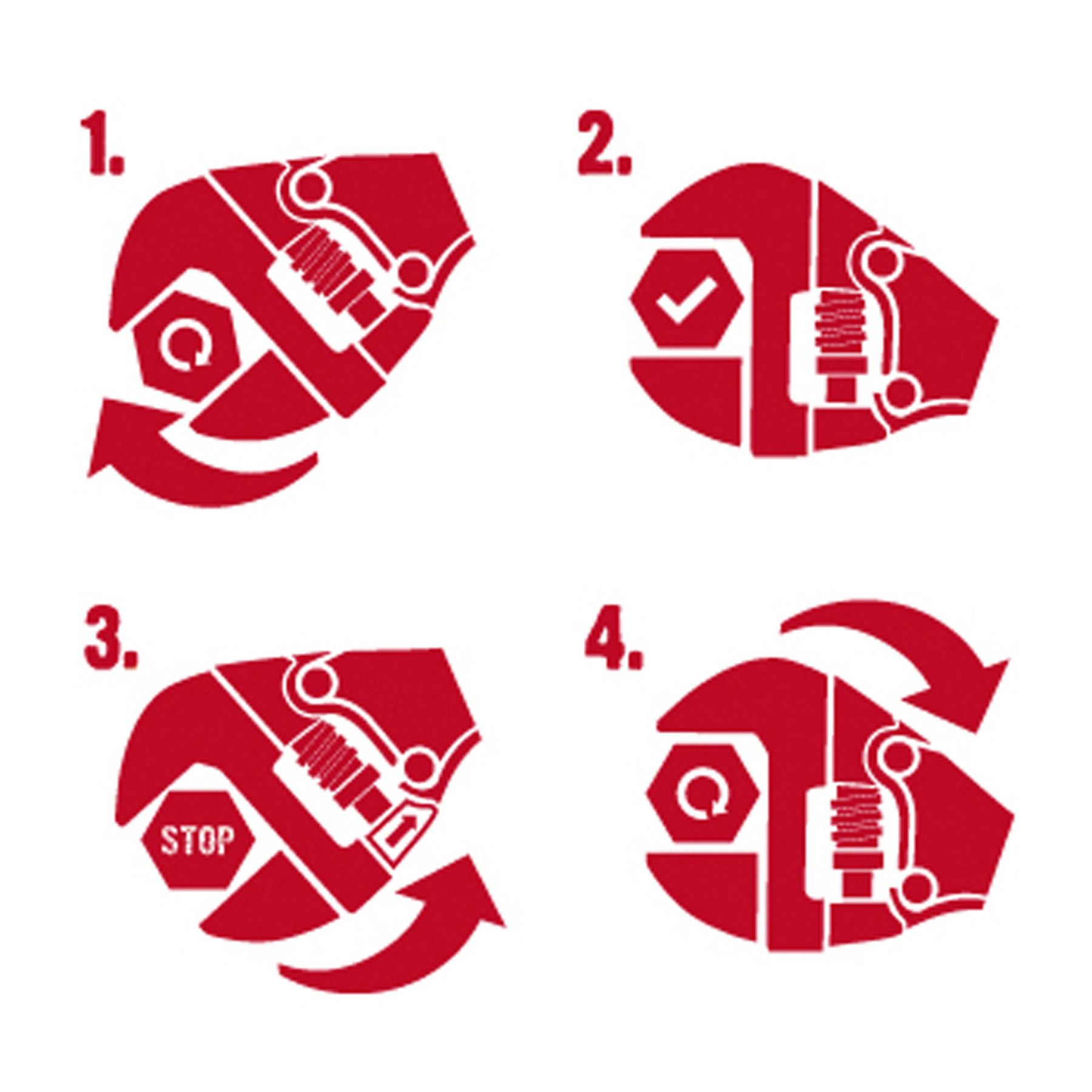 1.

2.

3.

STOP

4.